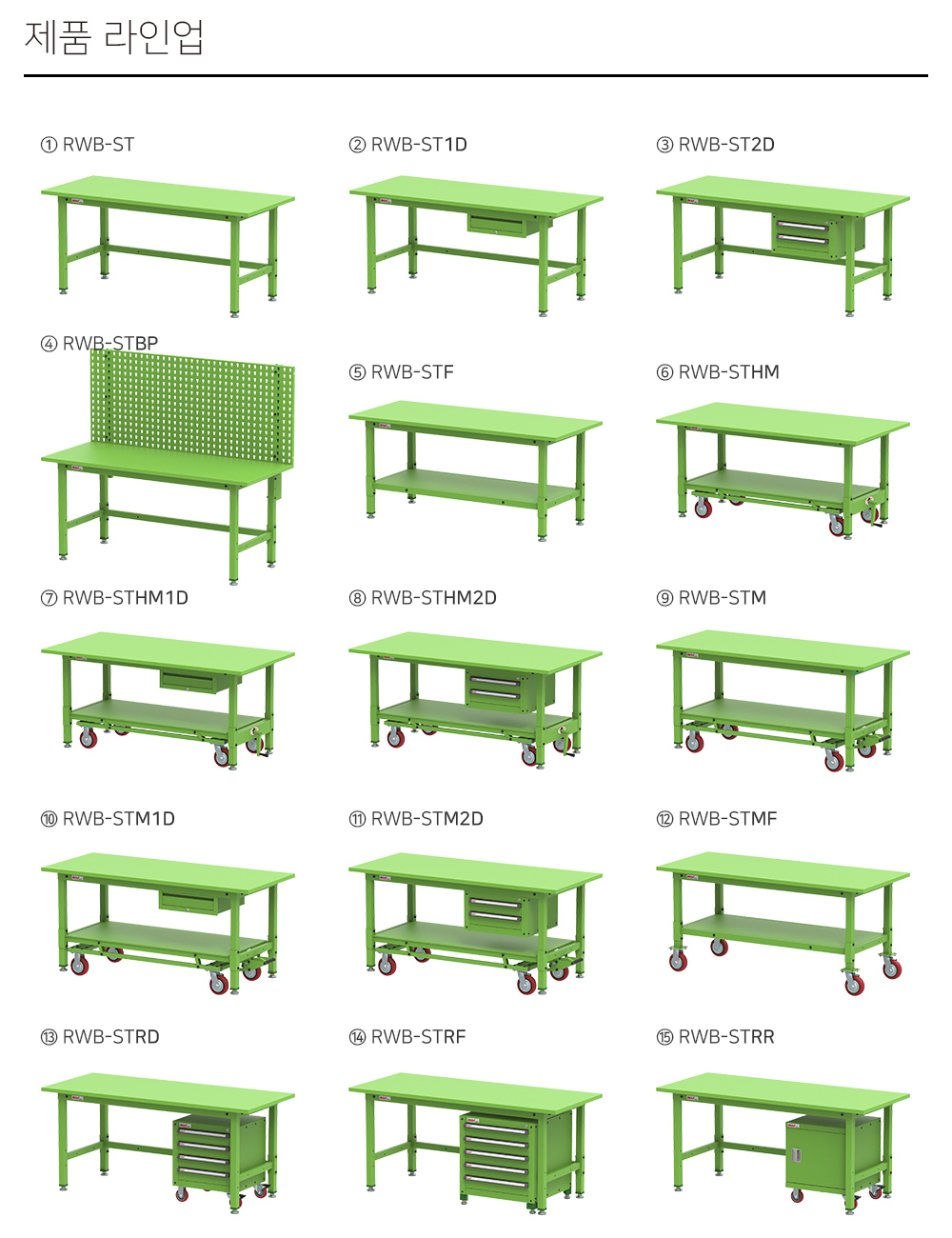 제품 라인업

① RWB-ST

② RWB-ST1D

③ RWB-ST2D

④ RWB-STBP

⑤ RWB-STF

⑥ RWB-STHM

⑦ RWB-STHM1D

⑧ RWB-STHM2D

⑨ RWB-STM

⑩ RWB-STM1D

⑪ RWB-STM2D

⑫ RWB-STMF

⑬ RWB-STRD

⑭ RWB-STRF

⑮ RWB-STRR